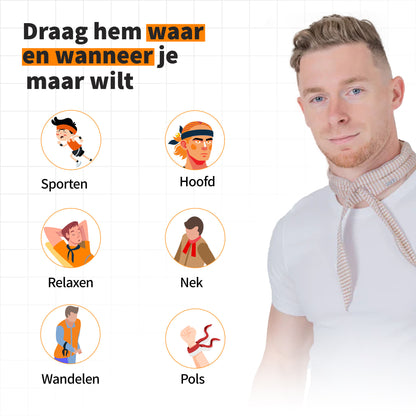 Draag hem waar en wanneer je maar wilt

Sporten

Hoofd

Relaxen

Nek

Wandelen

Pols